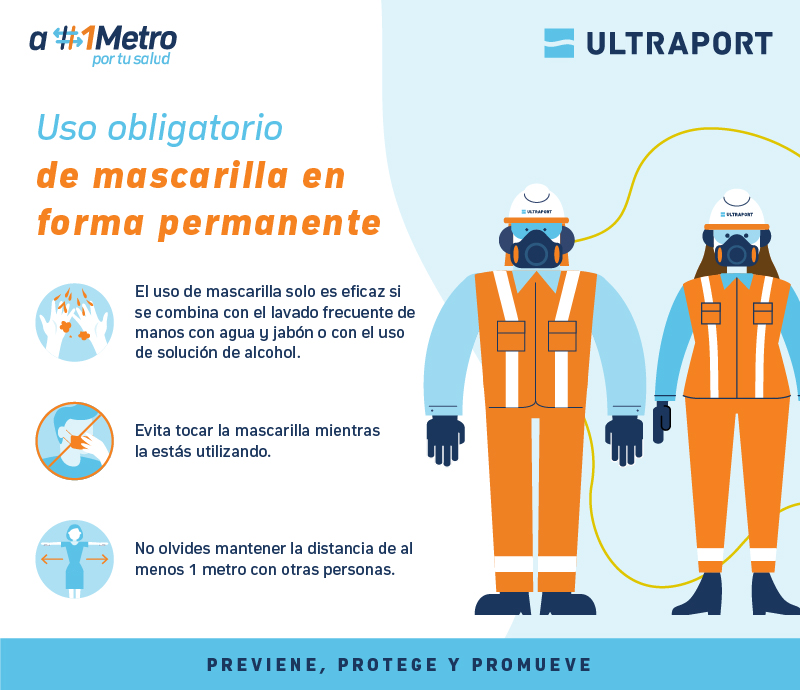 a #1Metro
por tu salud

ULTRAPORT

Uso obligatorio
de mascarilla en forma permanente

El uso de mascarilla solo es eficaz si se combina con el lavado frecuente de manos con agua y jabón o con el uso de solución de alcohol.

Evita tocar la mascarilla mientras la estás utilizando.

No olvides mantener la distancia de al menos 1 metro con otras personas.

ULTRAPORT

ULTRAPORT

PREVIENE, PROTEGE Y PROMUEVE